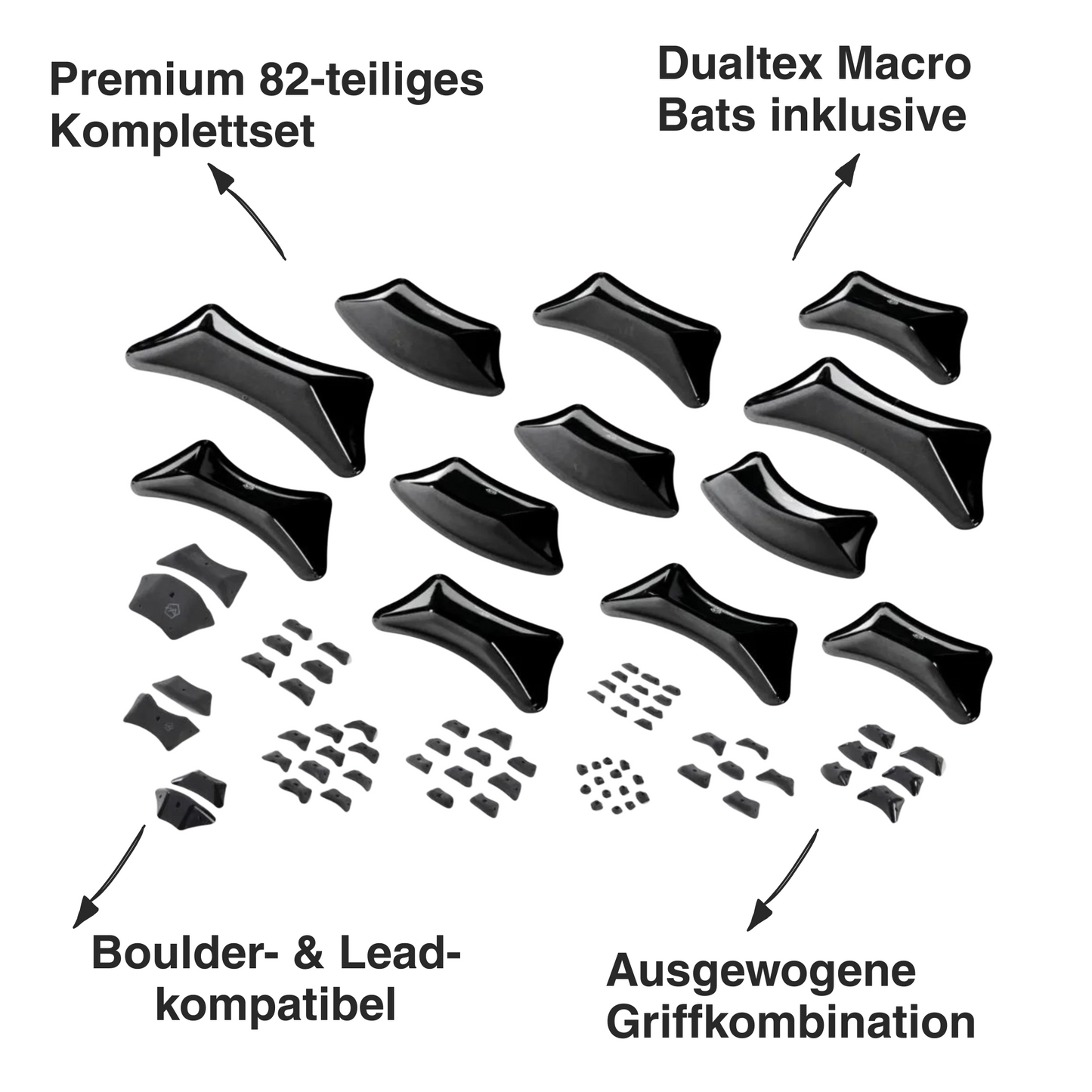 Premium 82-teiliges Komplettset

Dualtex Macro Bats inklusive

Boulder- & Lead-kompatibel

Ausgewogene Griffkombination